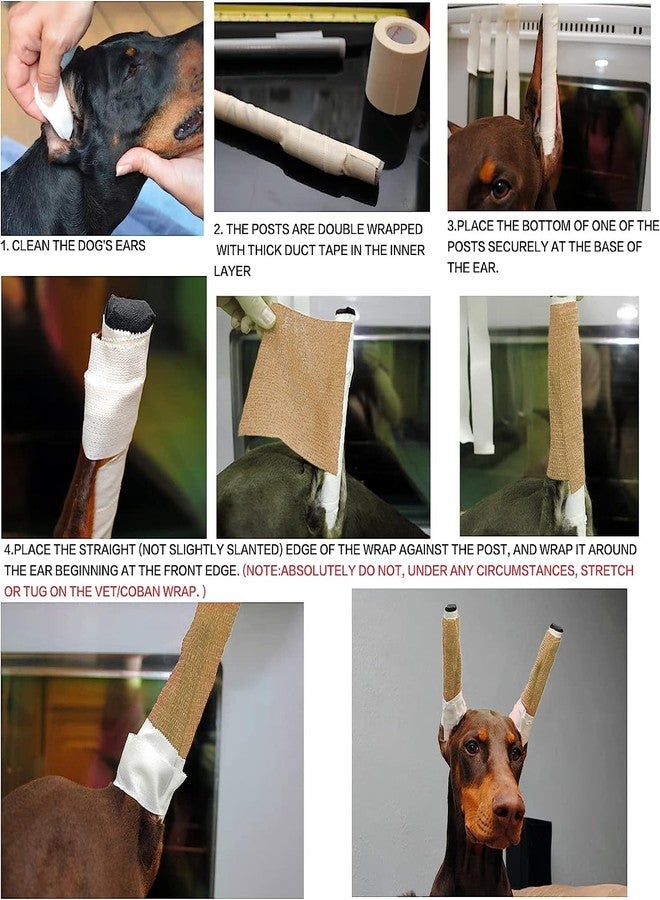 1. CLEAN THE DOG'S EARS

2. THE POSTS ARE DOUBLE WRAPPED WITH THICK DUCT TAPE IN THE INNER LAYER

3.PLACE THE BOTTOM OF ONE OF THE POSTS SECURELY AT THE BASE OF THE EAR.

4.PLACE THE STRAIGHT (NOT SLIGHTLY SLANTED) EDGE OF THE WRAP AGAINST THE POST, AND WRAP IT AROUND THE EAR BEGINNING AT THE FRONT EDGE. (NOTE:ABSOLUTELY DO NOT, UNDER ANY CIRCUMSTANCES, STRETCH OR TUG ON THE VET/COBAN WRAP. )